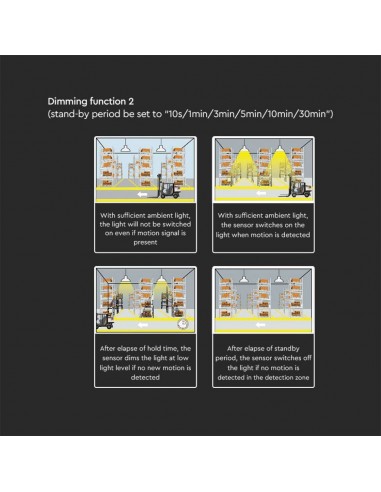 Dimming function 2
(stand-by period be set to "10s/1min/3min/5min/10min/30min")

With sufficient ambient light, the light will not be switched on even if motion signal is present

With sufficient ambient light, the sensor switches on the light when motion is detected

After elapse of hold time, the sensor dims the light at low light level if no new motion is detected

After elapse of standby period, the sensor switches off the light if no motion is detected in the detection zone